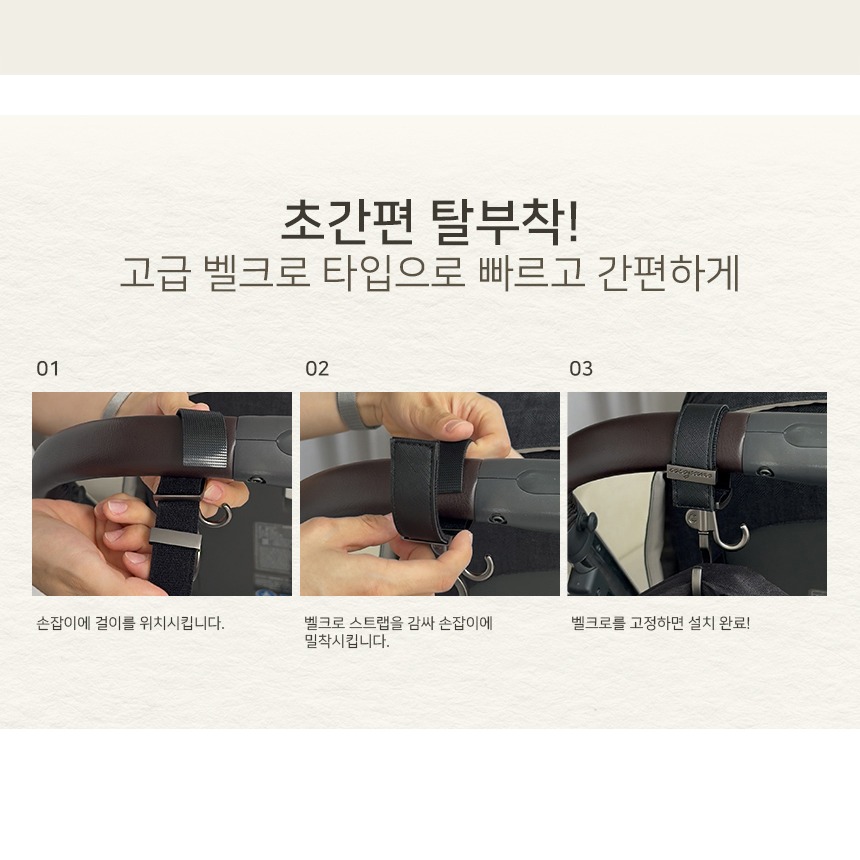 초간편 탈부착!
고급 벨크로 타입으로 빠르고 간편하게

01

손잡이에 걸이를 위치시킵니다.

02

벨크로 스트랩을 감싸 손잡이에 밀착시킵니다.

03

벨크로를 고정하면 설치 완료!